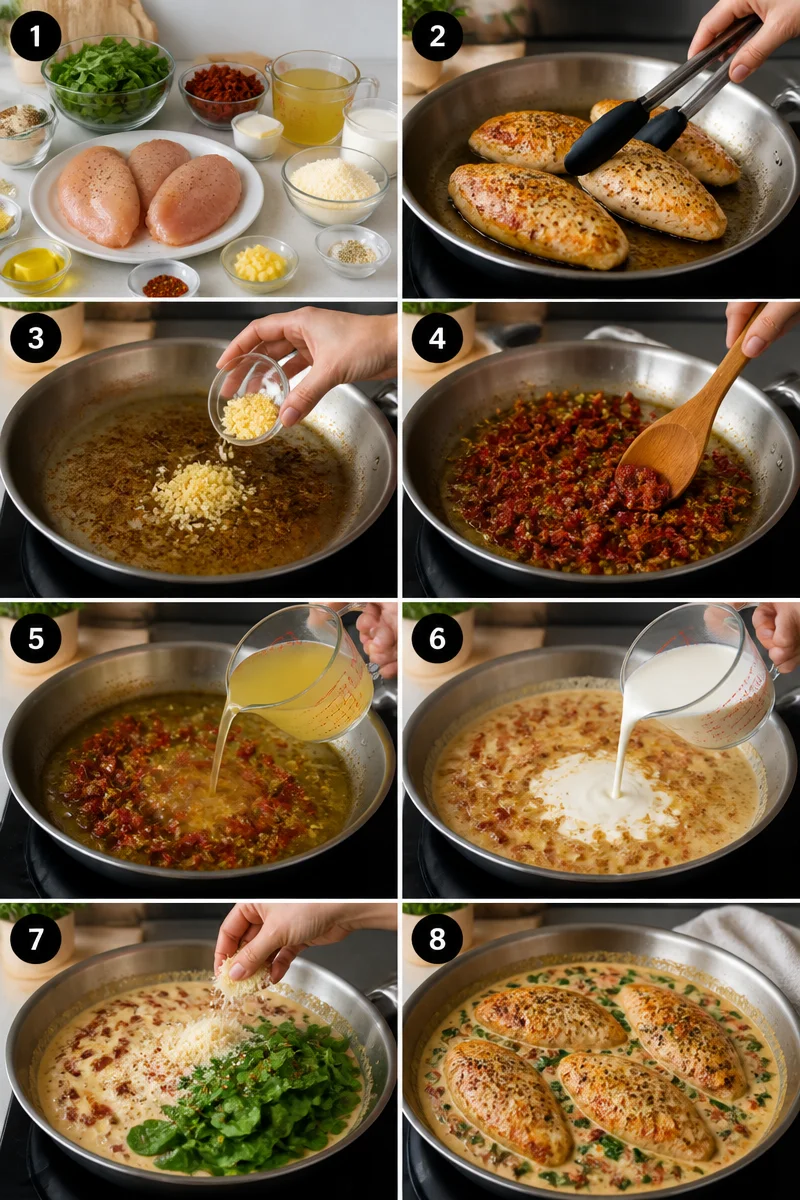 1

2

3

4

5

6

7

8